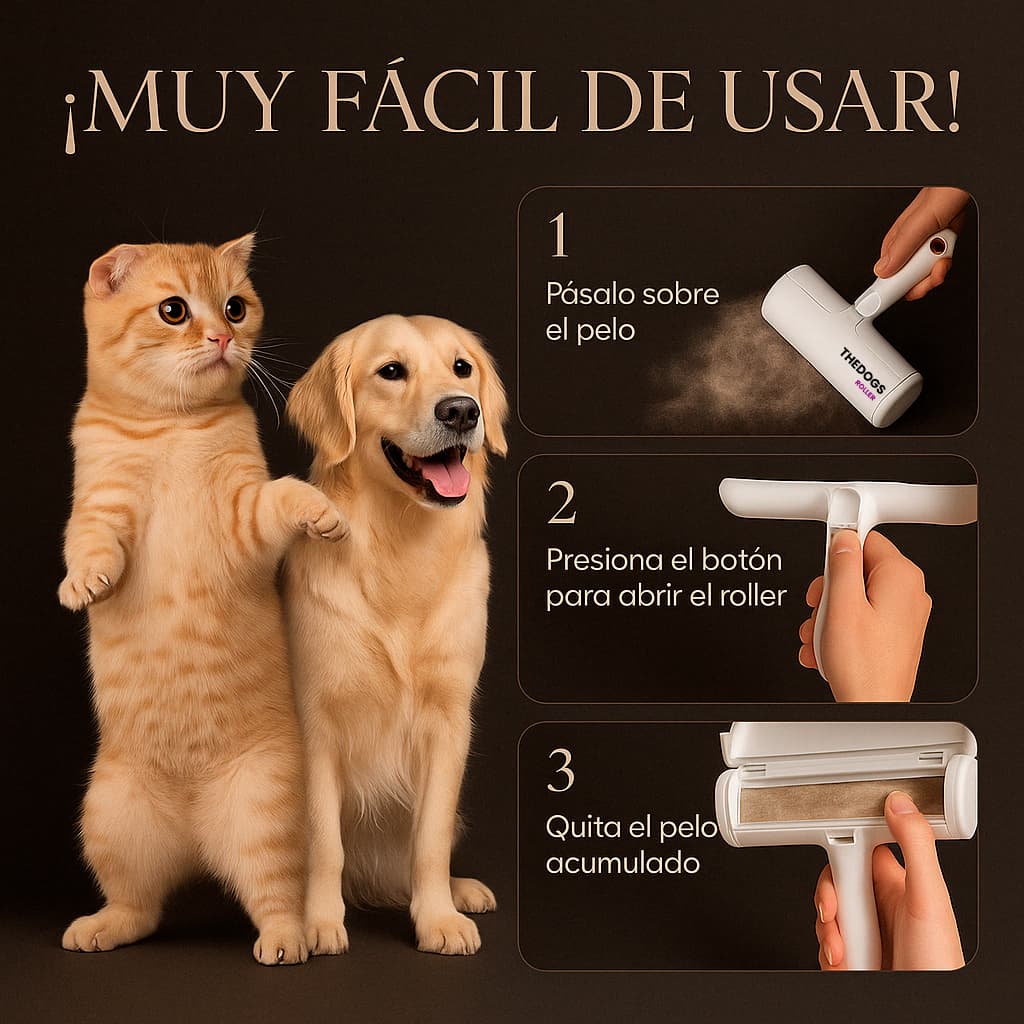 ¡MUY FÁCIL DE USAR!

1
Pásalo sobre el pelo

THEDOGS
ROLLER

2
Presiona el botón para abrir el roller

3
Quita el pelo acumulado