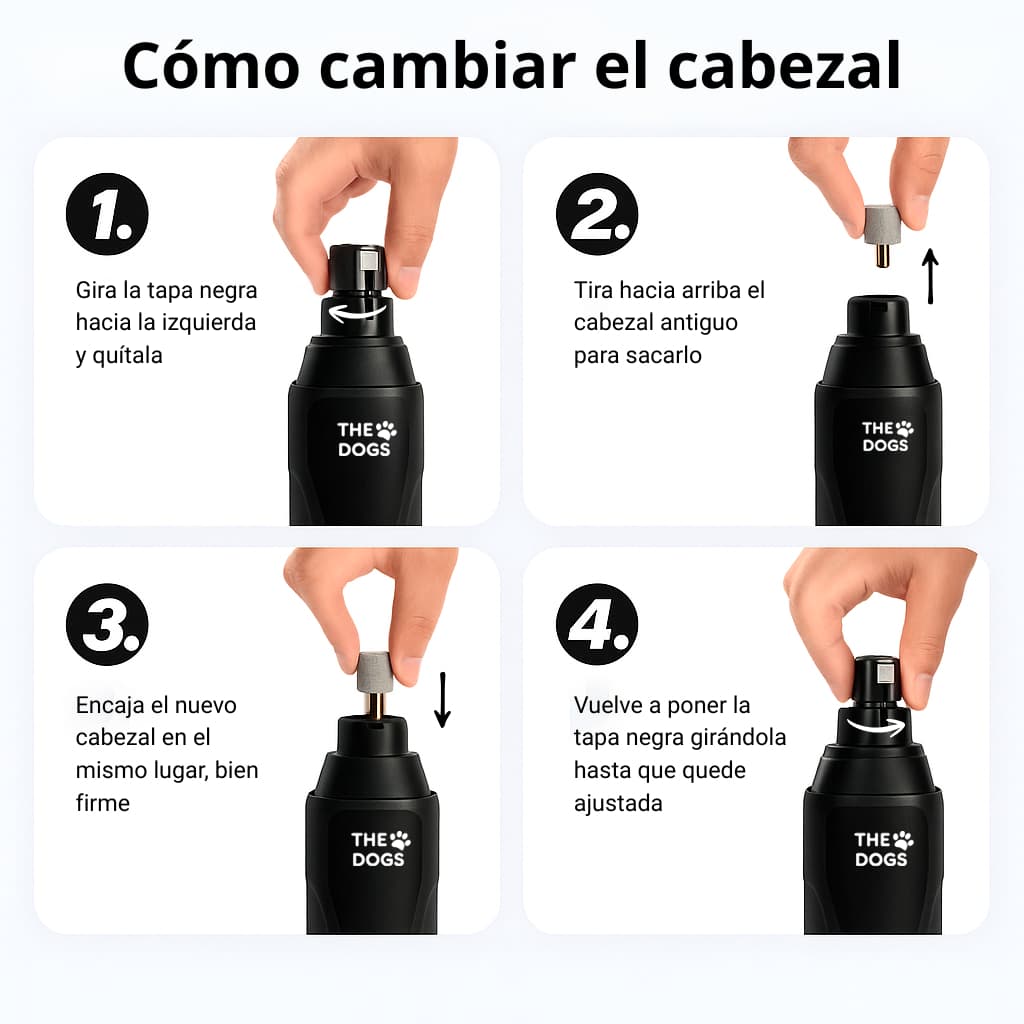 Cómo cambiar el cabezal

1.

Gira la tapa negra hacia la izquierda y quítala

THE DOGS

2.

Tira hacia arriba el cabezal antiguo para sacarlo

THE DOGS

3.

Encaja el nuevo cabezal en el mismo lugar, bien firme

THE DOGS

4.

Vuelve a poner la tapa negra girándola hasta que quede ajustada

THE DOGS