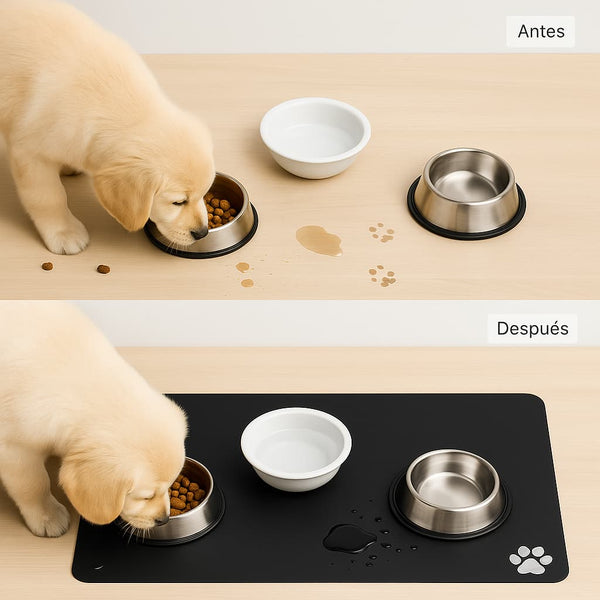 Antes

Después